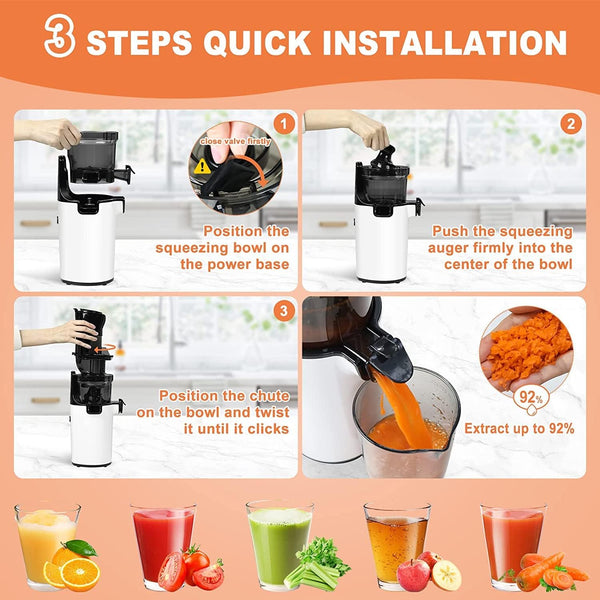 3 STEPS QUICK INSTALLATION

1

close valve firstly

Position the squeezing bowl on the power base

2

Push the squeezing auger firmly into the center of the bowl

3

Position the chute on the bowl and twist it until it clicks

92%

Extract up to 92%